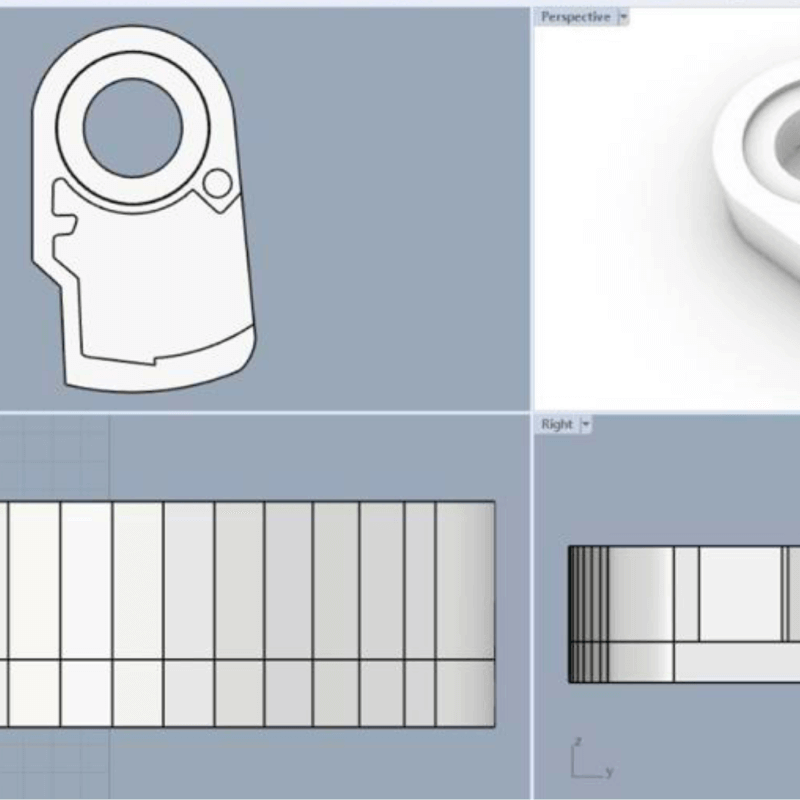 Perspective

Right

z

y